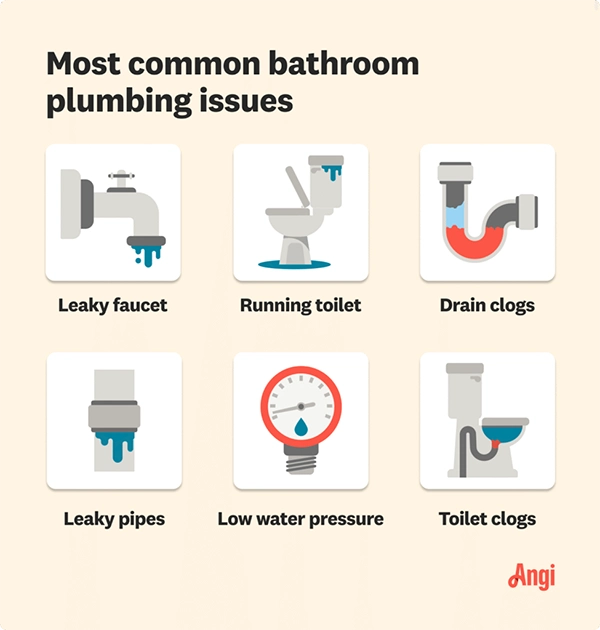 Most common bathroom plumbing issues

Leaky faucet

Running toilet

Drain clogs

Leaky pipes

Low water pressure

Toilet clogs

Angi